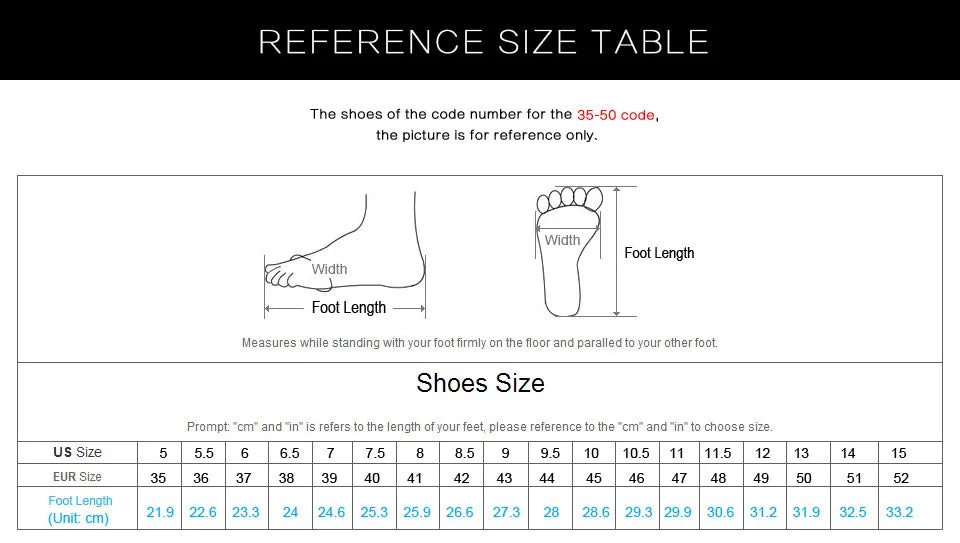 REFERENCE SIZE TABLE

The shoes of the code number for the 35-50 code, the picture is for reference only.

Width

Foot Length

Width

Foot Length

Measures while standing with your foot firmly on the floor and paralled to your other foot.

Shoes Size

Prompt: "cm" and "in" is refers to the length of your feet, please reference to the "cm" and "in" to choose size.

| US Size | 5 | 5.5 | 6 | 6.5 | 7 | 7.5 | 8 | 8.5 | 9 | 9.5 | 10 | 10.5 | 11 | 11.5 | 12 | 13 | 14 | 15 |
|---|---|---|---|---|---|---|---|---|---|---|---|---|---|---|---|---|---|---|
| EUR Size | 35 | 36 | 37 | 38 | 39 | 40 | 41 | 42 | 43 | 44 | 45 | 46 | 47 | 48 | 49 | 50 | 51 | 52 |
| Foot Length (Unit: cm) | 21.9 | 22.6 | 23.3 | 24 | 24.6 | 25.3 | 25.9 | 26.6 | 27.3 | 28 | 28.6 | 29.3 | 29.9 | 30.6 | 31.2 | 31.9 | 32.5 | 33.2 |