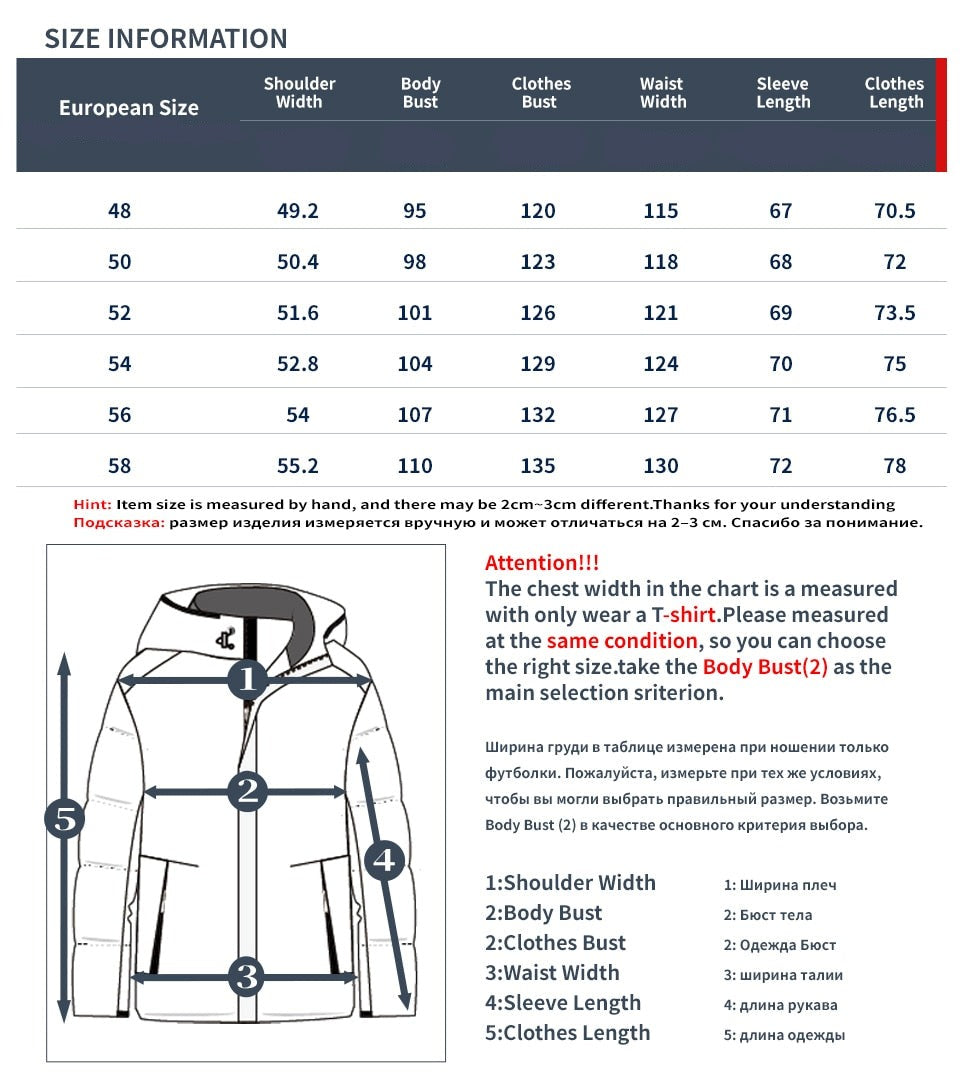 SIZE INFORMATION

| European Size | Shoulder Width | Body Bust | Clothes Bust | Waist Width | Sleeve Length | Clothes Length |
|---|---|---|---|---|---|---|
| 48 | 49.2 | 95 | 120 | 115 | 67 | 70.5 |
| 50 | 50.4 | 98 | 123 | 118 | 68 | 72 |
| 52 | 51.6 | 101 | 126 | 121 | 69 | 73.5 |
| 54 | 52.8 | 104 | 129 | 124 | 70 | 75 |
| 56 | 54 | 107 | 132 | 127 | 71 | 76.5 |
| 58 | 55.2 | 110 | 135 | 130 | 72 | 78 |

Hint: Item size is measured by hand, and there may be 2cm~3cm different.Thanks for your understanding
Подсказка: размер изделия измеряется вручную и может отличаться на 2–3 см. Спасибо за понимание.

1
2
3
4
5

Attention!!!
The chest width in the chart is a measured with only wear a T-shirt.Please measured at the same condition, so you can choose the right size.take the Body Bust(2) as the main selection sriterion.

Ширина груди в таблице измерена при ношении только футболки. Пожалуйста, измерьте при тех же условиях, чтобы вы могли выбрать правильный размер. Возьмите Body Bust (2) в качестве основного критерия выбора.

1:Shoulder Width
2:Body Bust
2:Clothes Bust
3:Waist Width
4:Sleeve Length
5:Clothes Length

1: Ширина плеч
2: Бюст тела
2: Одежда Бюст
3: ширина талии
4: длина рукава
5: длина одежды