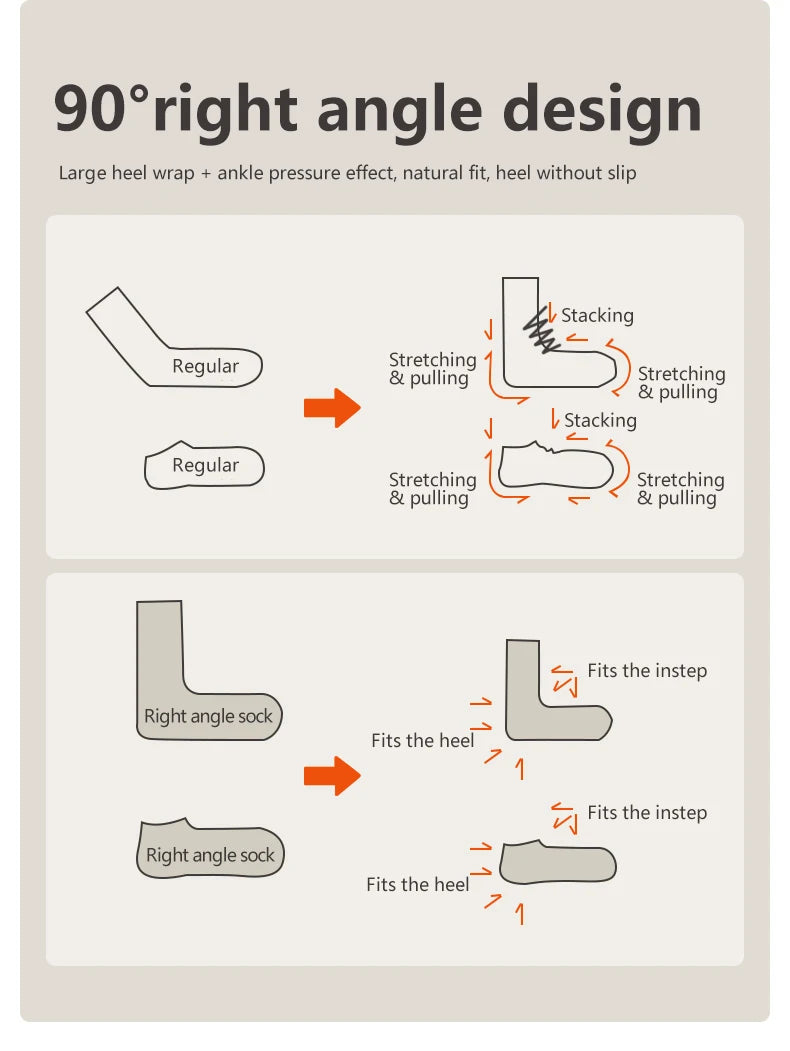 90°right angle design

Large heel wrap + ankle pressure effect, natural fit, heel without slip

Regular

Regular

Stacking

Stretching & pulling

Stretching & pulling

Stacking

Stretching & pulling

Stretching & pulling

Right angle sock

Right angle sock

Fits the instep

Fits the heel

Fits the instep

Fits the heel