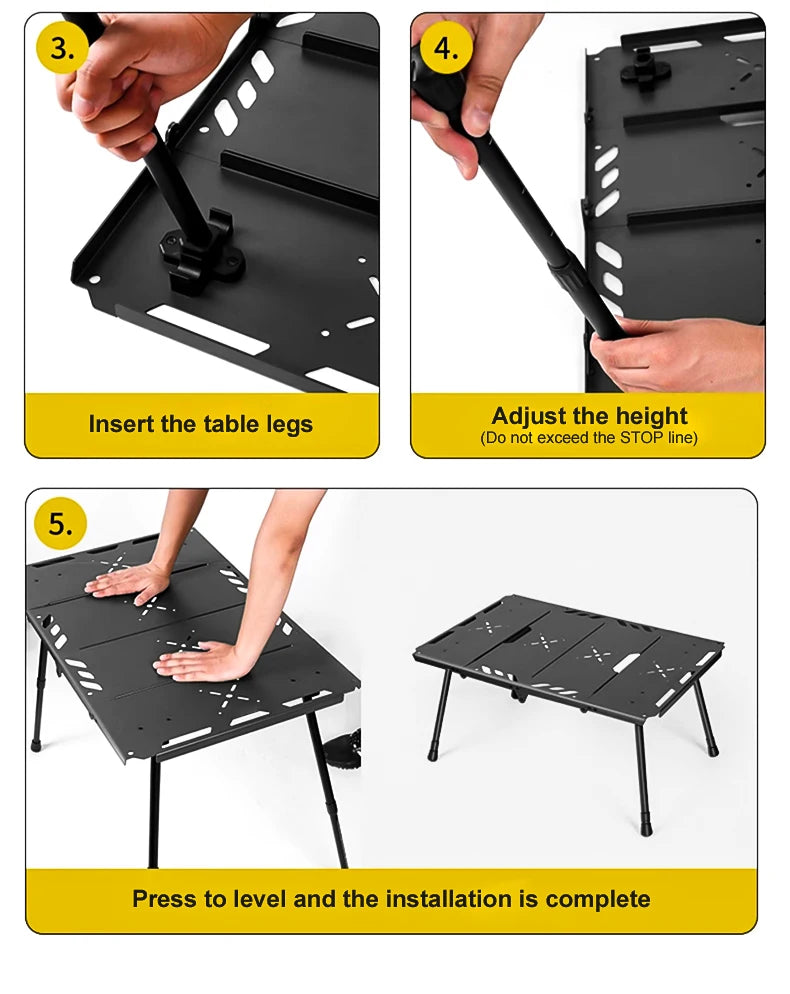 3.

Insert the table legs

4.

Adjust the height
(Do not exceed the STOP line)

5.

Press to level and the installation is complete