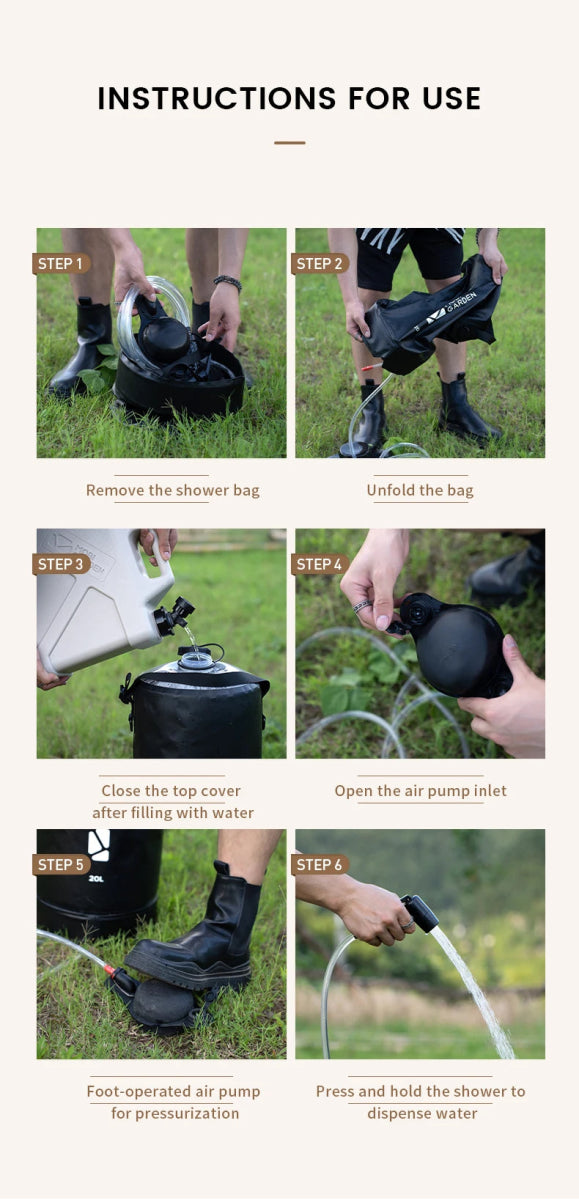 INSTRUCTIONS FOR USE

STEP 1

Remove the shower bag

STEP 2

GARDEN

Unfold the bag

STEP 3

Close the top cover after filling with water

STEP 4

Open the air pump inlet

STEP 5

20L

Foot-operated air pump for pressurization

STEP 6

Press and hold the shower to dispense water