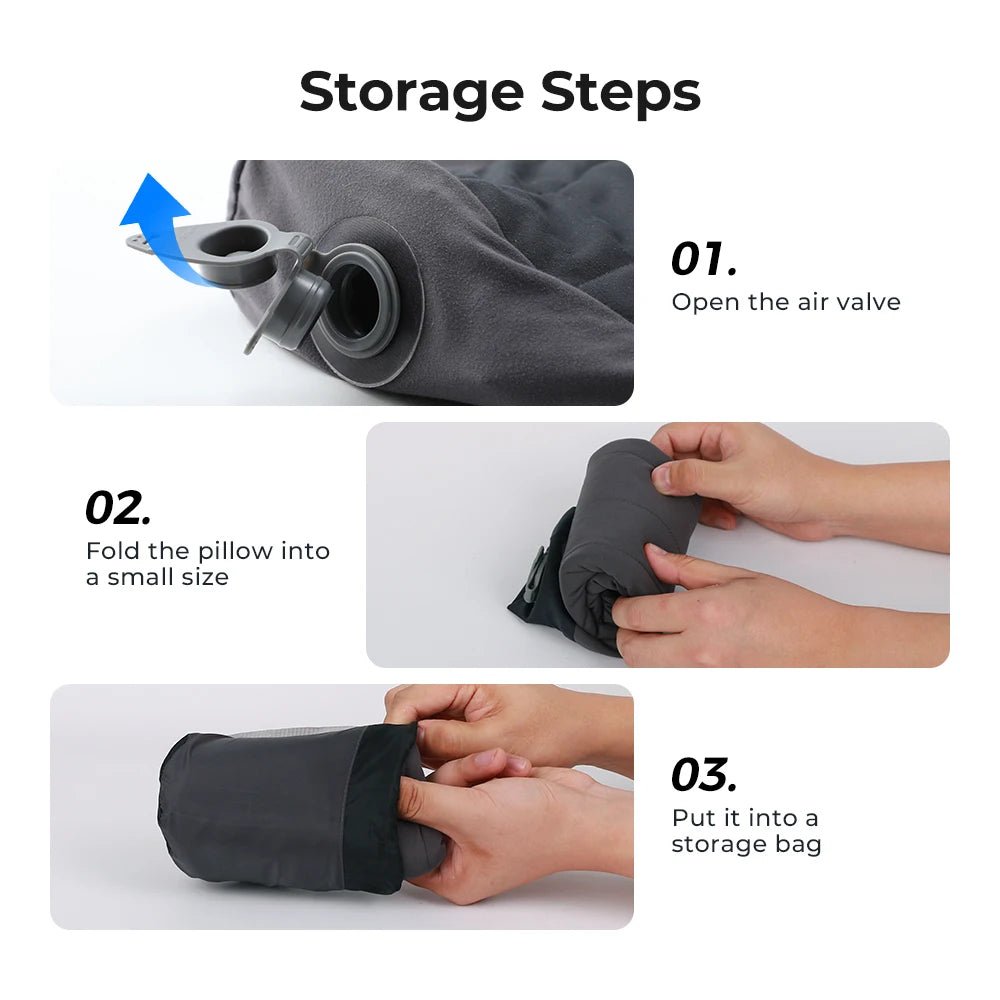 Storage Steps

01.
Open the air valve

02.
Fold the pillow into a small size

03.
Put it into a storage bag