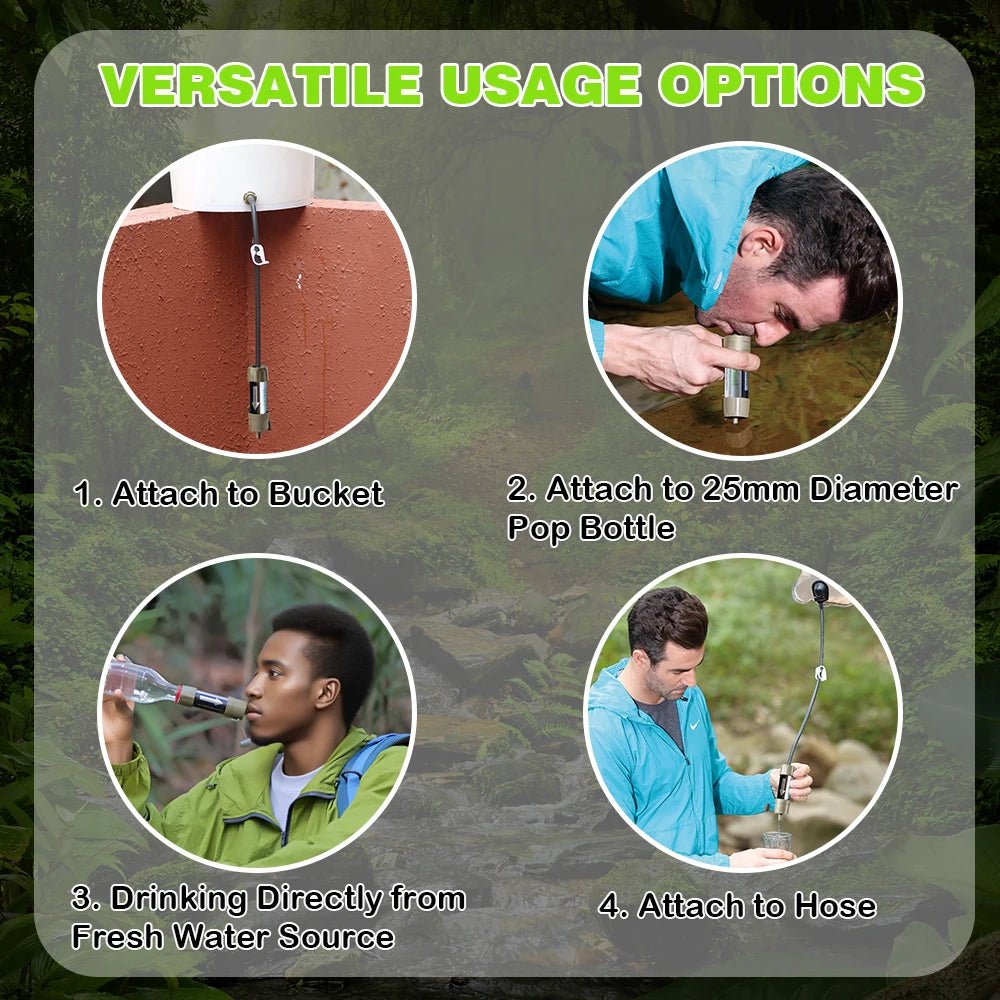 VERSATILE USAGE OPTIONS

1. Attach to Bucket

2. Attach to 25mm Diameter Pop Bottle

3. Drinking Directly from Fresh Water Source

4. Attach to Hose