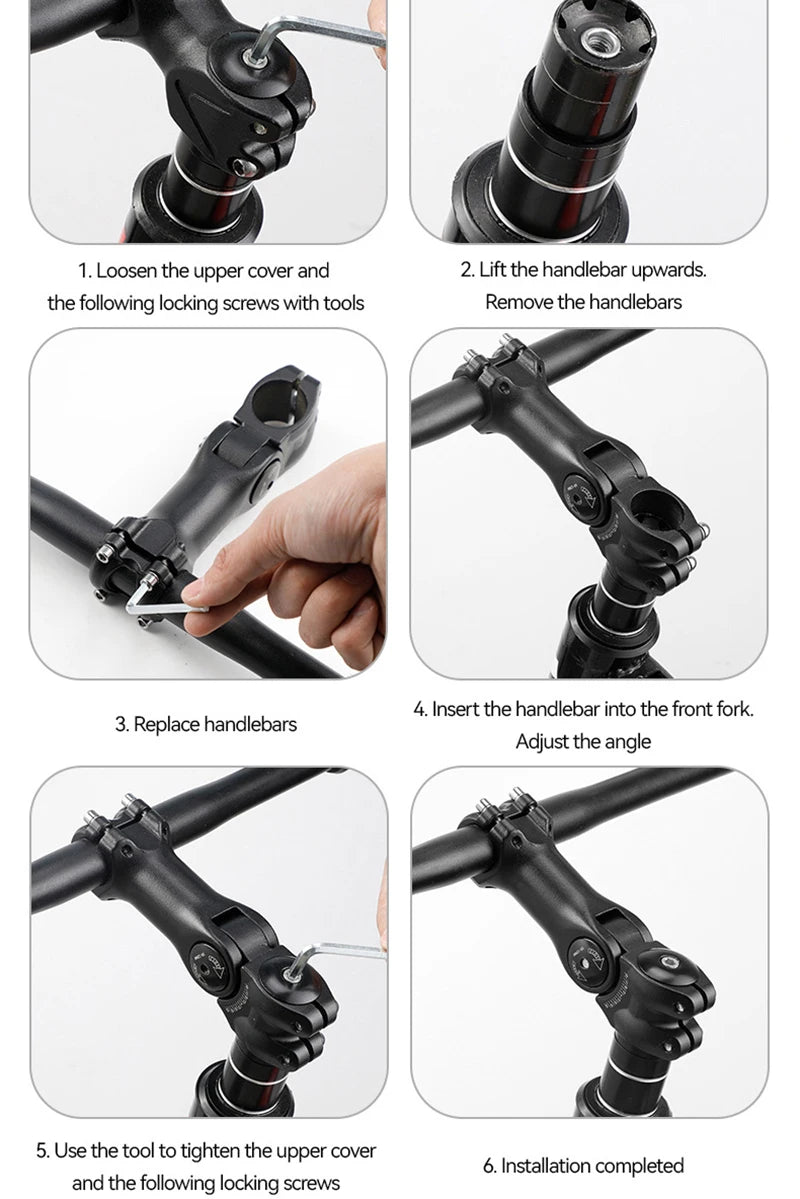 1. Loosen the upper cover and the following locking screws with tools

2. Lift the handlebar upwards. Remove the handlebars

3. Replace handlebars

4. Insert the handlebar into the front fork. Adjust the angle

5. Use the tool to tighten the upper cover and the following locking screws

6. Installation completed