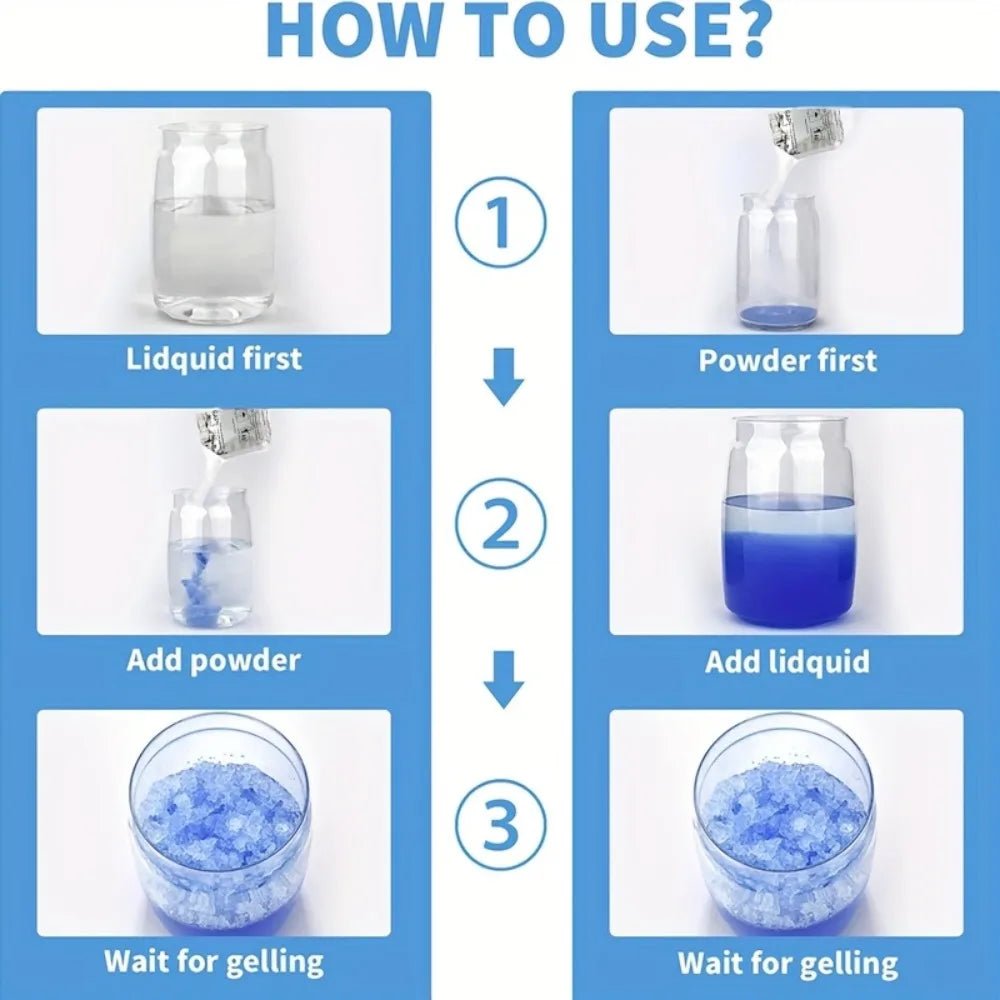 HOW TO USE?

Lidquid first

Add powder

Wait for gelling

1

2

3

Powder first

Add lidquid

Wait for gelling