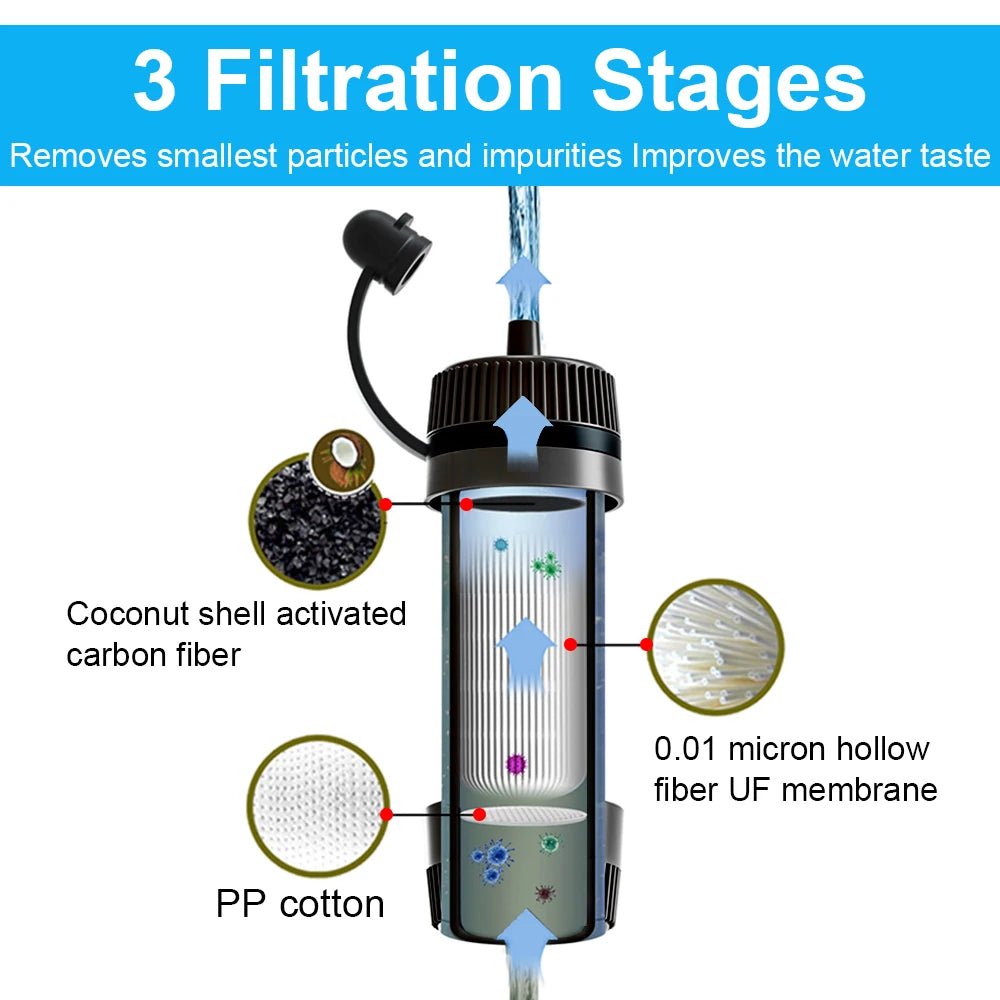 3 Filtration Stages

Removes smallest particles and impurities Improves the water taste

Coconut shell activated carbon fiber

0.01 micron hollow fiber UF membrane

PP cotton