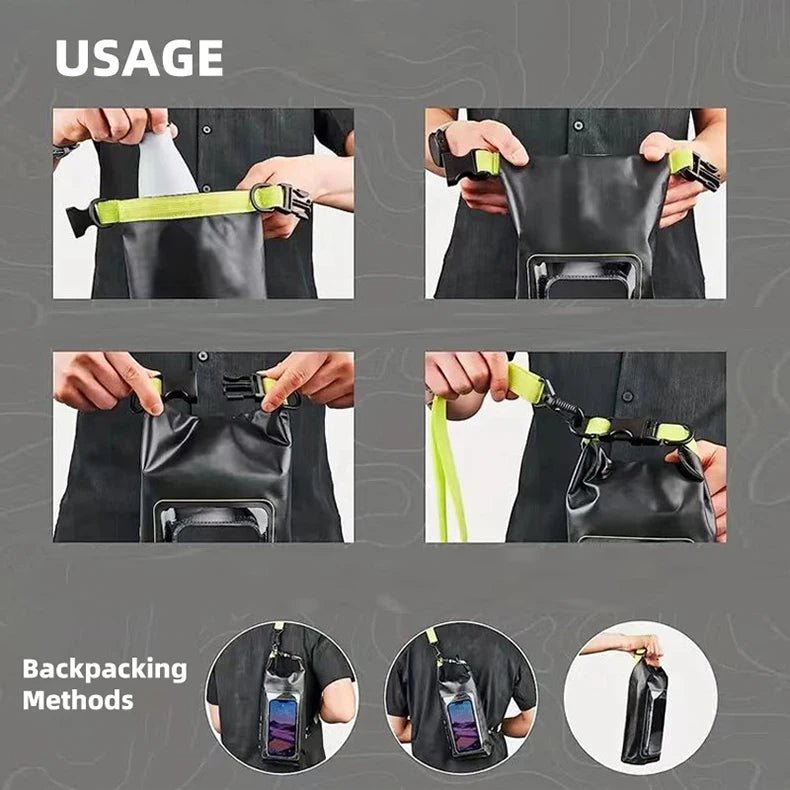 USAGE

Backpacking Methods