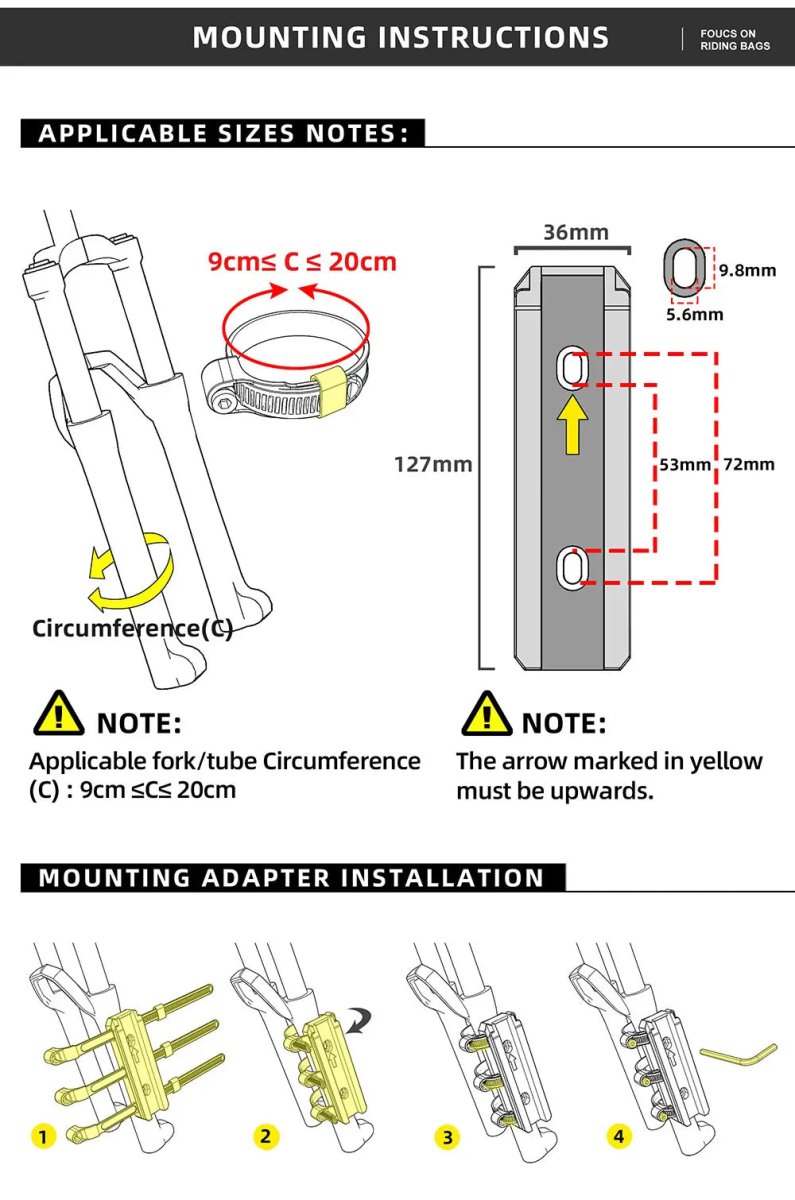 MOUNTING INSTRUCTIONS

FOUCS ON RIDING BAGS

APPLICABLE SIZES NOTES:

9cm≤ C ≤ 20cm

Circumference(C)

36mm

9.8mm

5.6mm

127mm

53mm

72mm

NOTE:

Applicable fork/tube Circumference (C) : 9cm ≤C≤ 20cm

NOTE:

The arrow marked in yellow must be upwards.

MOUNTING ADAPTER INSTALLATION

1

2

3

4