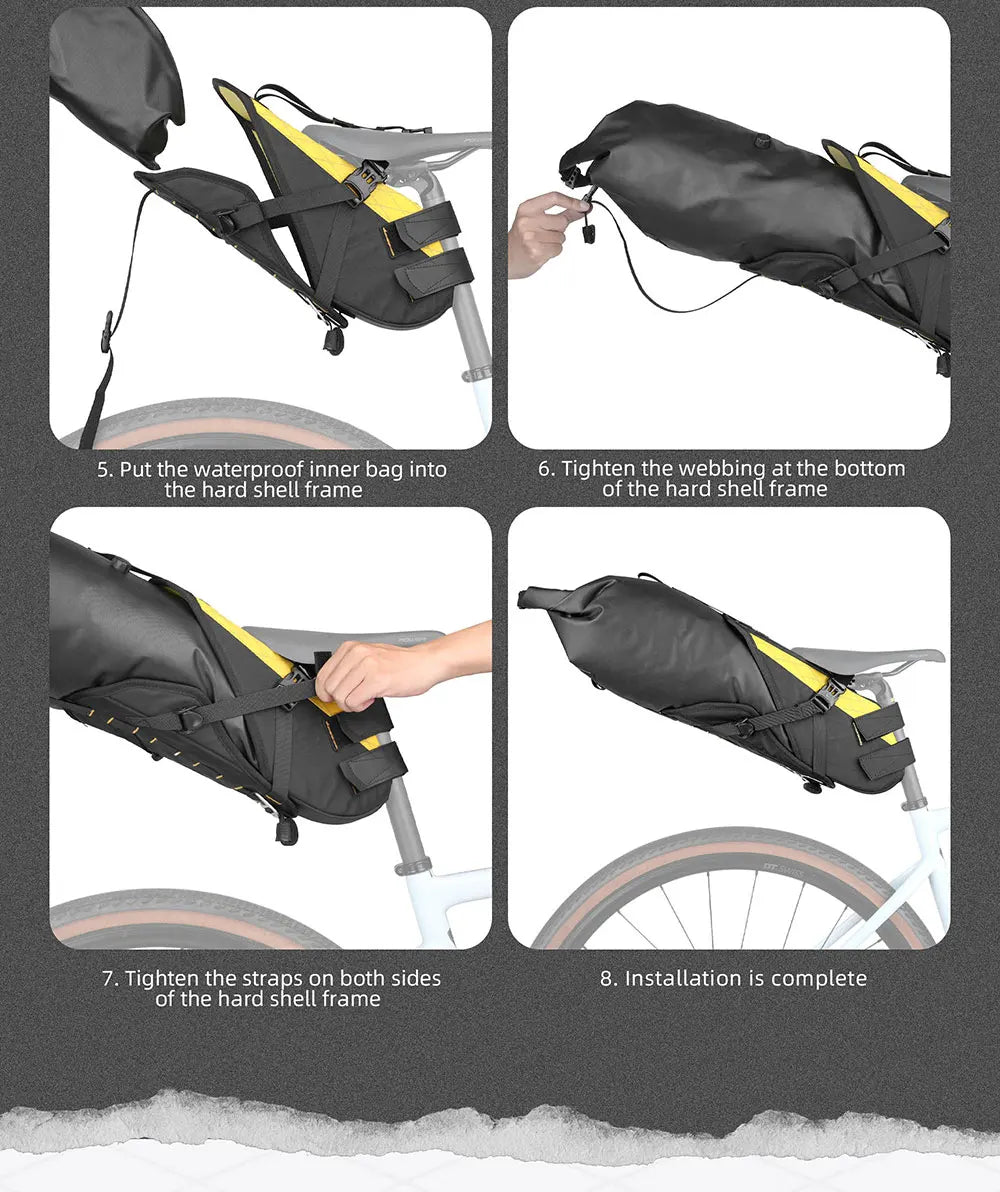 5. Put the waterproof inner bag into the hard shell frame

6. Tighten the webbing at the bottom of the hard shell frame

7. Tighten the straps on both sides of the hard shell frame

8. Installation is complete