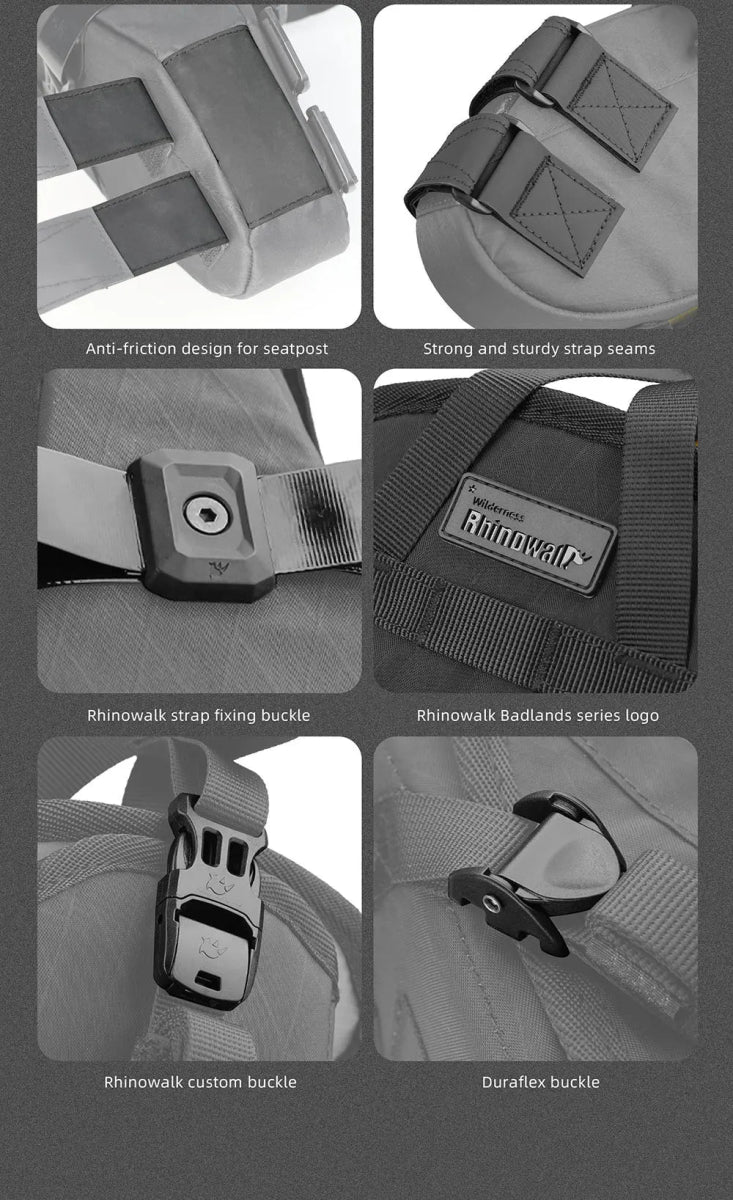 Anti-friction design for seatpost

Strong and sturdy strap seams

Rhinowalk strap fixing buckle

Wilderness
Rhinowalk

Rhinowalk Badlands series logo

Rhinowalk custom buckle

Duraflex buckle