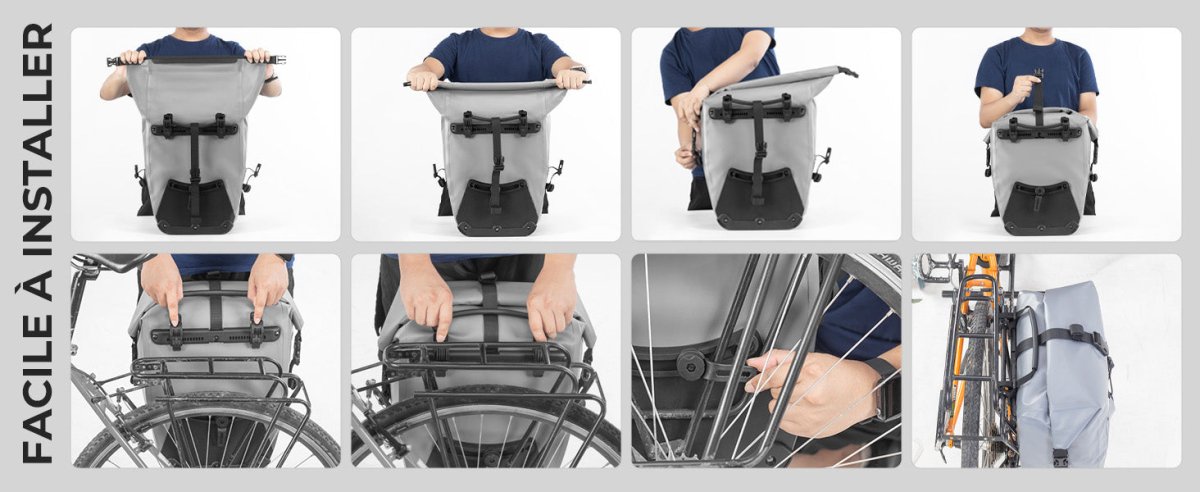 FACILE À INSTALLER