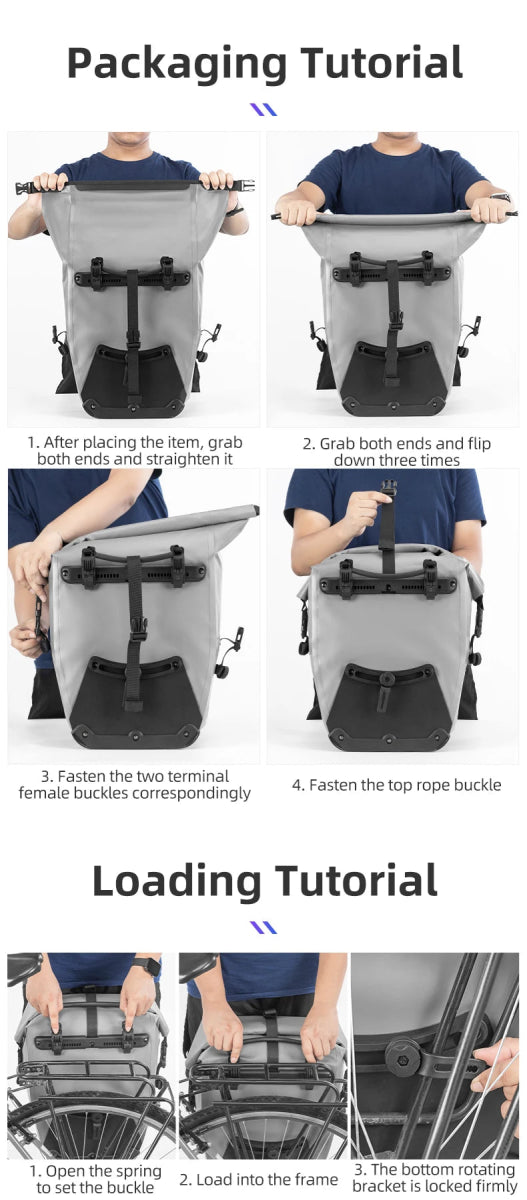 Packaging Tutorial

1. After placing the item, grab both ends and straighten it

2. Grab both ends and flip down three times

3. Fasten the two terminal female buckles correspondingly

4. Fasten the top rope buckle

Loading Tutorial

1. Open the spring to set the buckle

2. Load into the frame

3. The bottom rotating bracket is locked firmly