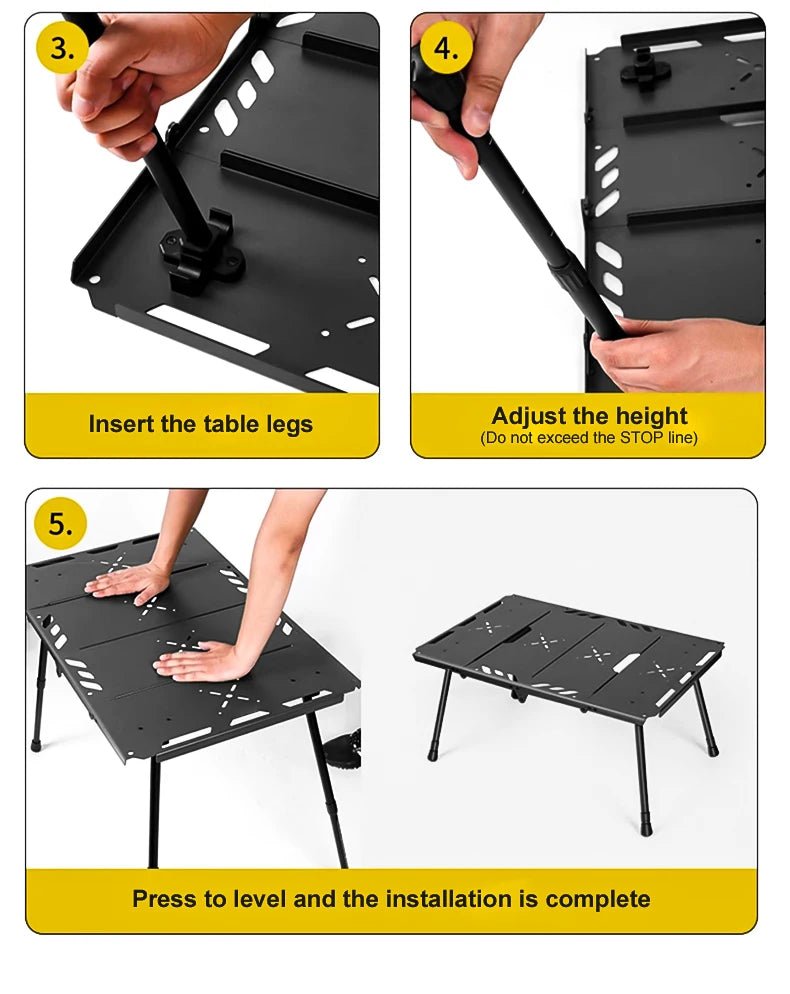 3.

Insert the table legs

4.

Adjust the height
(Do not exceed the STOP line)

5.

Press to level and the installation is complete