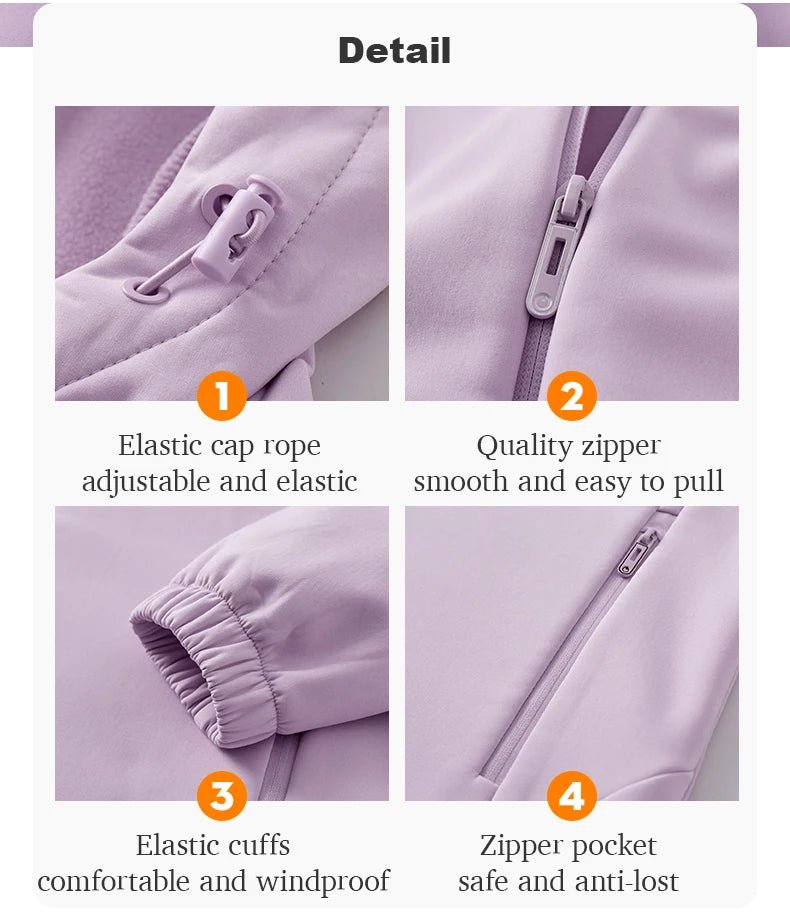 Detail

1

Elastic cap rope
adjustable and elastic

2

Quality zipper
smooth and easy to pull

3

Elastic cuffs
comfortable and windproof

4

Zipper pocket
safe and anti-lost