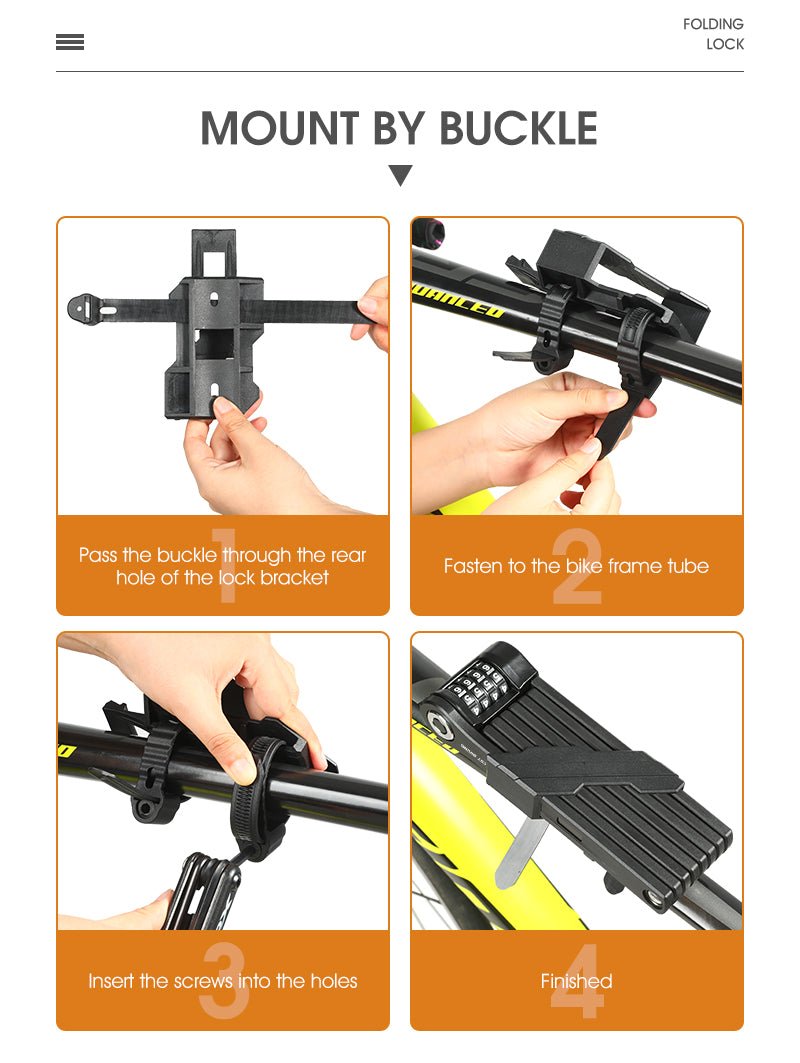 FOLDING LOCK

MOUNT BY BUCKLE

1
Pass the buckle through the rear hole of the lock bracket

2
Fasten to the bike frame tube

3
Insert the screws into the holes

4
Finished