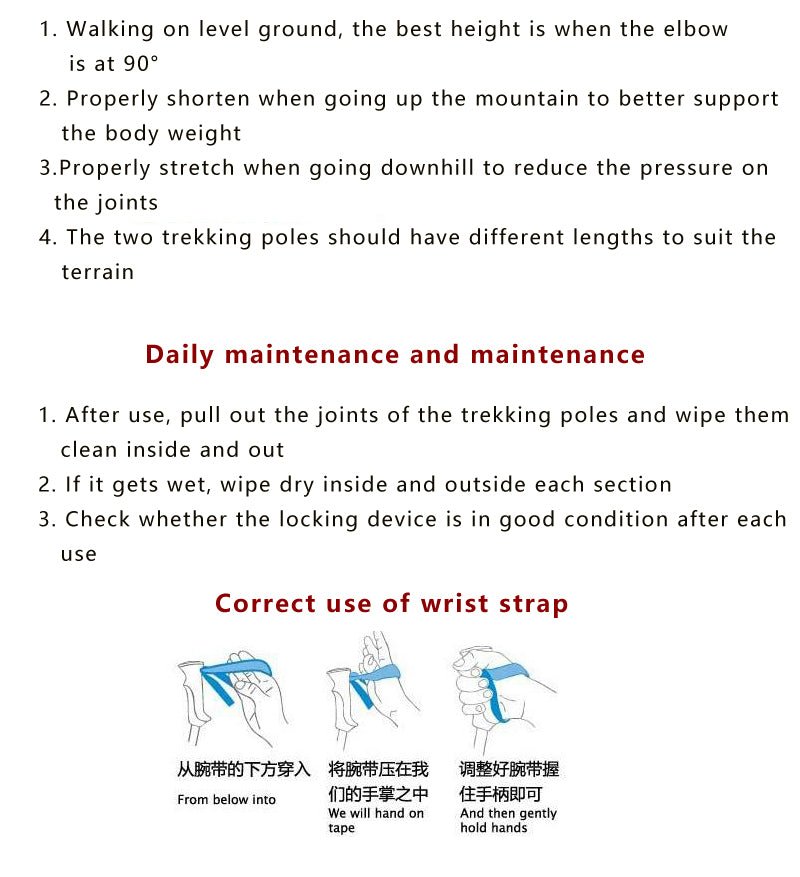 1. Walking on level ground, the best height is when the elbow is at 90°
2. Properly shorten when going up the mountain to better support the body weight
3.Properly stretch when going downhill to reduce the pressure on the joints
4. The two trekking poles should have different lengths to suit the terrain

Daily maintenance and maintenance

1. After use, pull out the joints of the trekking poles and wipe them clean inside and out
2. If it gets wet, wipe dry inside and outside each section
3. Check whether the locking device is in good condition after each use

Correct use of wrist strap

从腕带的下方穿入
From below into

将腕带压在我们的手掌之中
We will hand on tape

调整好腕带握住手柄即可
And then gently hold hands