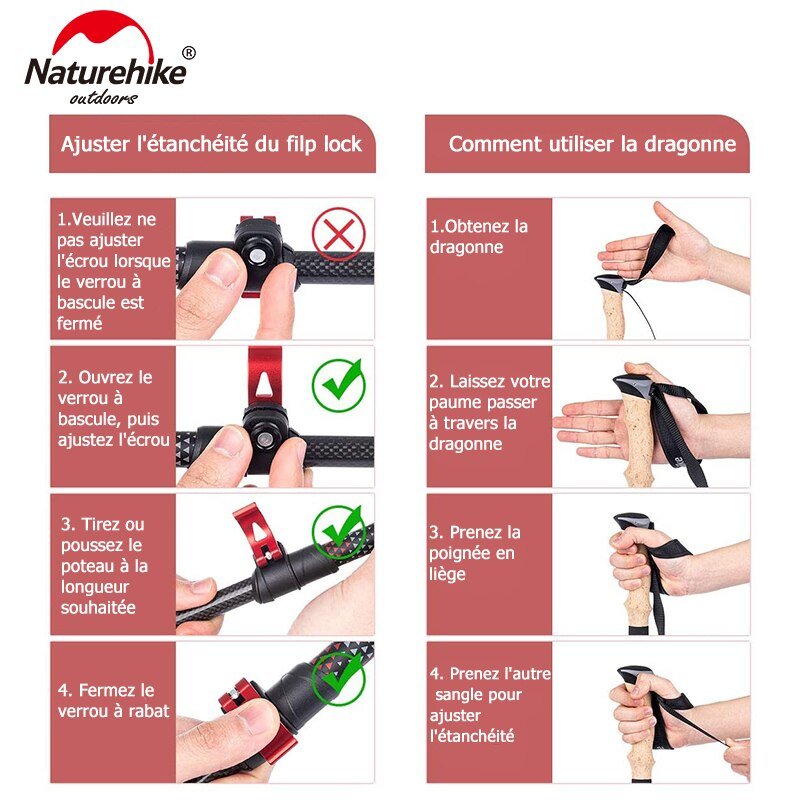 Naturehike®
outdoors

Ajuster l'étanchéité du filp lock

1.Veuillez ne pas ajuster l'écrou lorsque le verrou à bascule est fermé

2. Ouvrez le verrou à bascule, puis ajustez l'écrou

3. Tirez ou poussez le poteau à la longueur souhaitée

4. Fermez le verrou à rabat

Comment utiliser la dragonne

1.Obtenez la dragonne

2. Laissez votre paume passer à travers la dragonne

3. Prenez la poignée en liège

4. Prenez l'autre sangle pour ajuster l'étanchéité