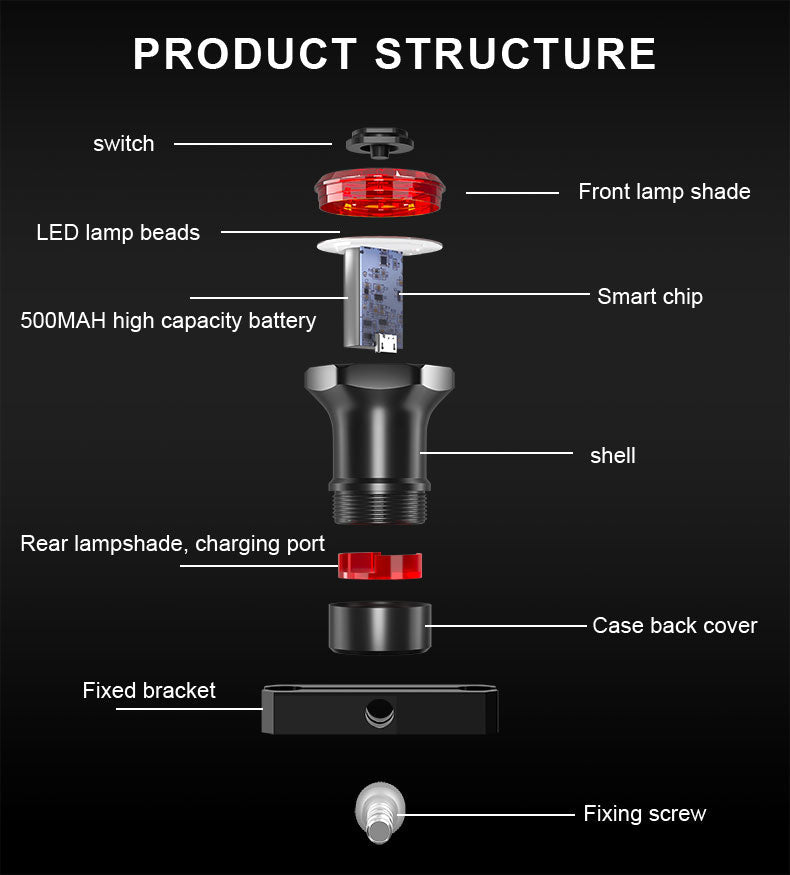 PRODUCT STRUCTURE

switch

Front lamp shade

LED lamp beads

Smart chip

500MAH high capacity battery

shell

Rear lampshade, charging port

Case back cover

Fixed bracket

Fixing screw