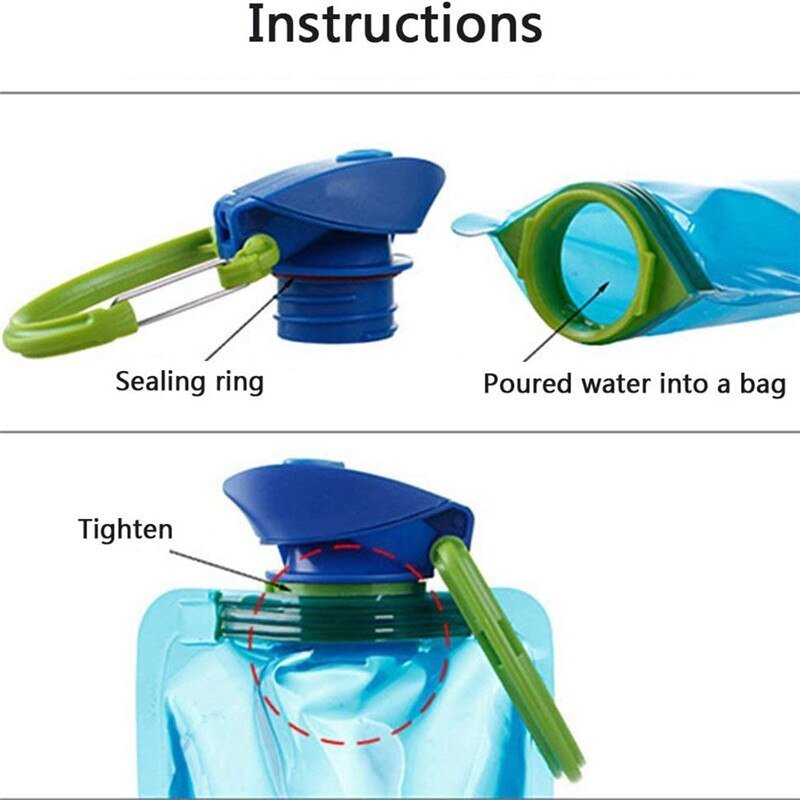 Instructions

Sealing ring

Poured water into a bag

Tighten