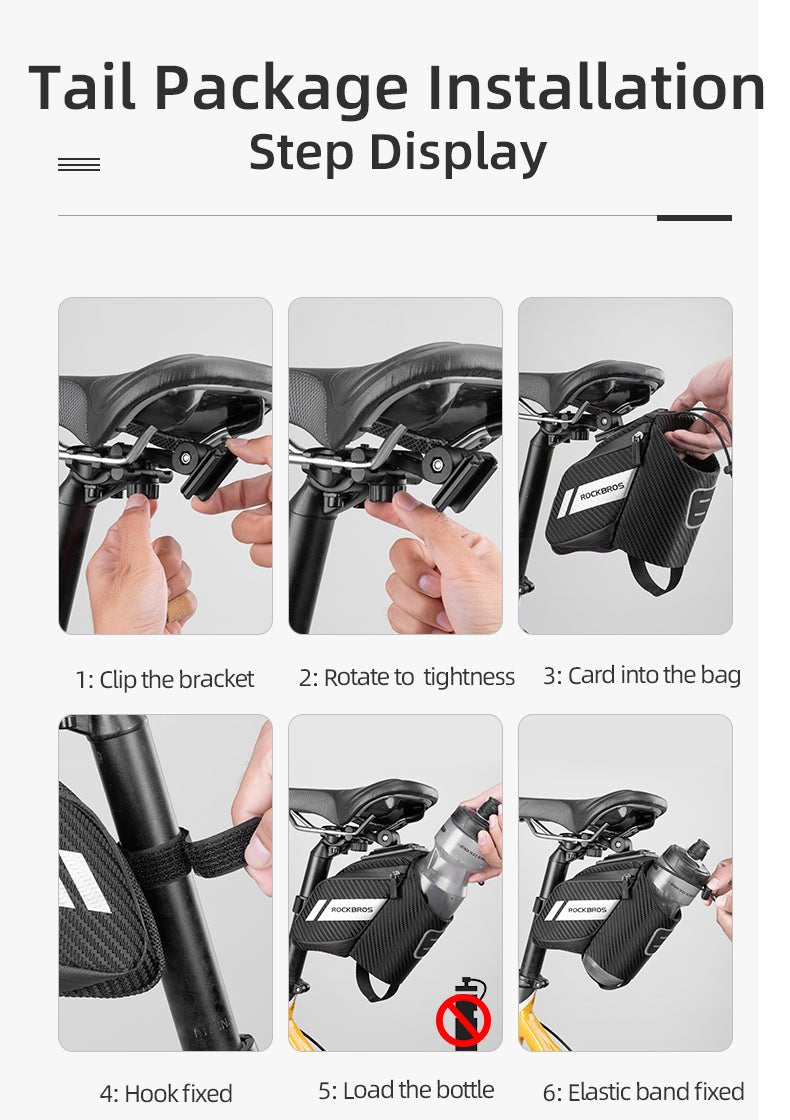 Tail Package Installation
Step Display

ROCKBROS

1: Clip the bracket

2: Rotate to tightness

3: Card into the bag

ROCKBROS

ROCKBROS

4: Hook fixed

5: Load the bottle

6: Elastic band fixed